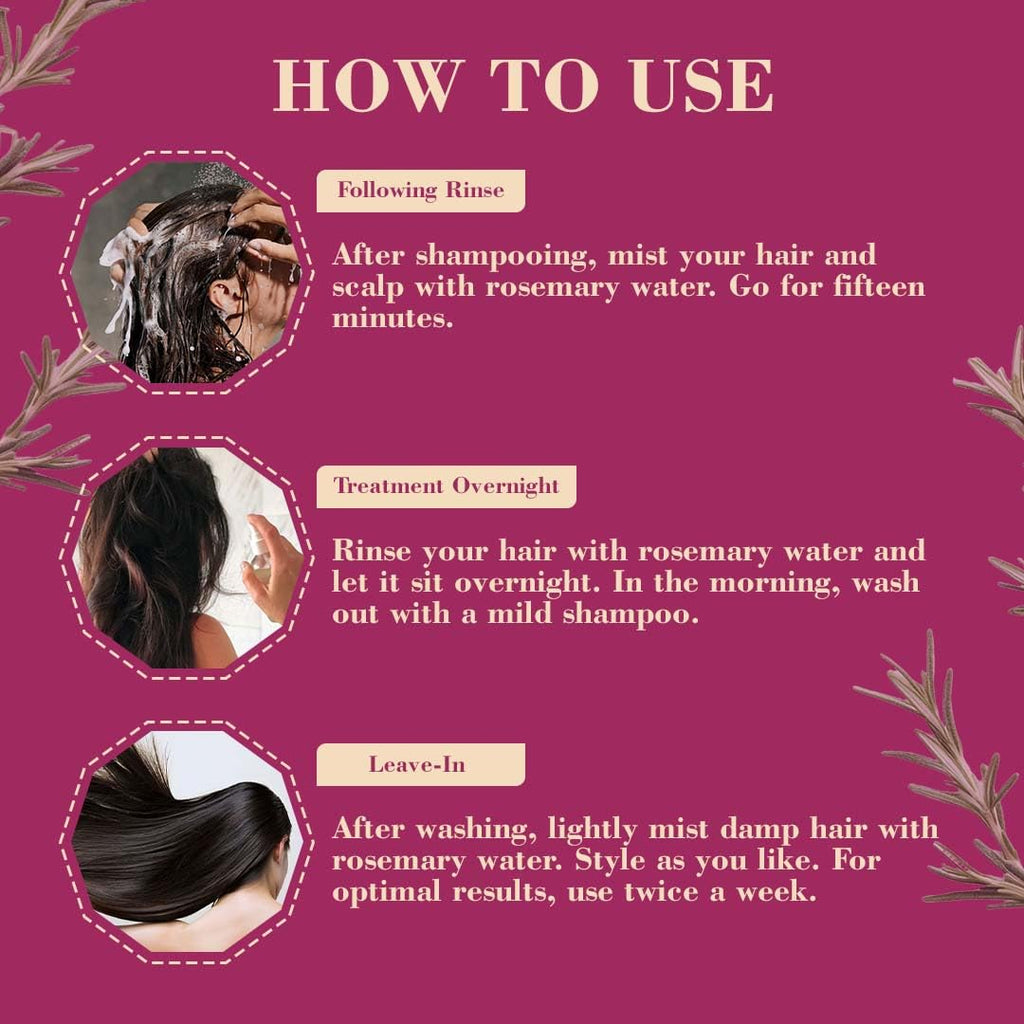 HOW TO USE

Following Rinse

After shampooing, mist your hair and scalp with rosemary water. Go for fifteen minutes.

Treatment Overnight

Rinse your hair with rosemary water and let it sit overnight. In the morning, wash out with a mild shampoo.

Leave-In

After washing, lightly mist damp hair with rosemary water. Style as you like. For optimal results, use twice a week.