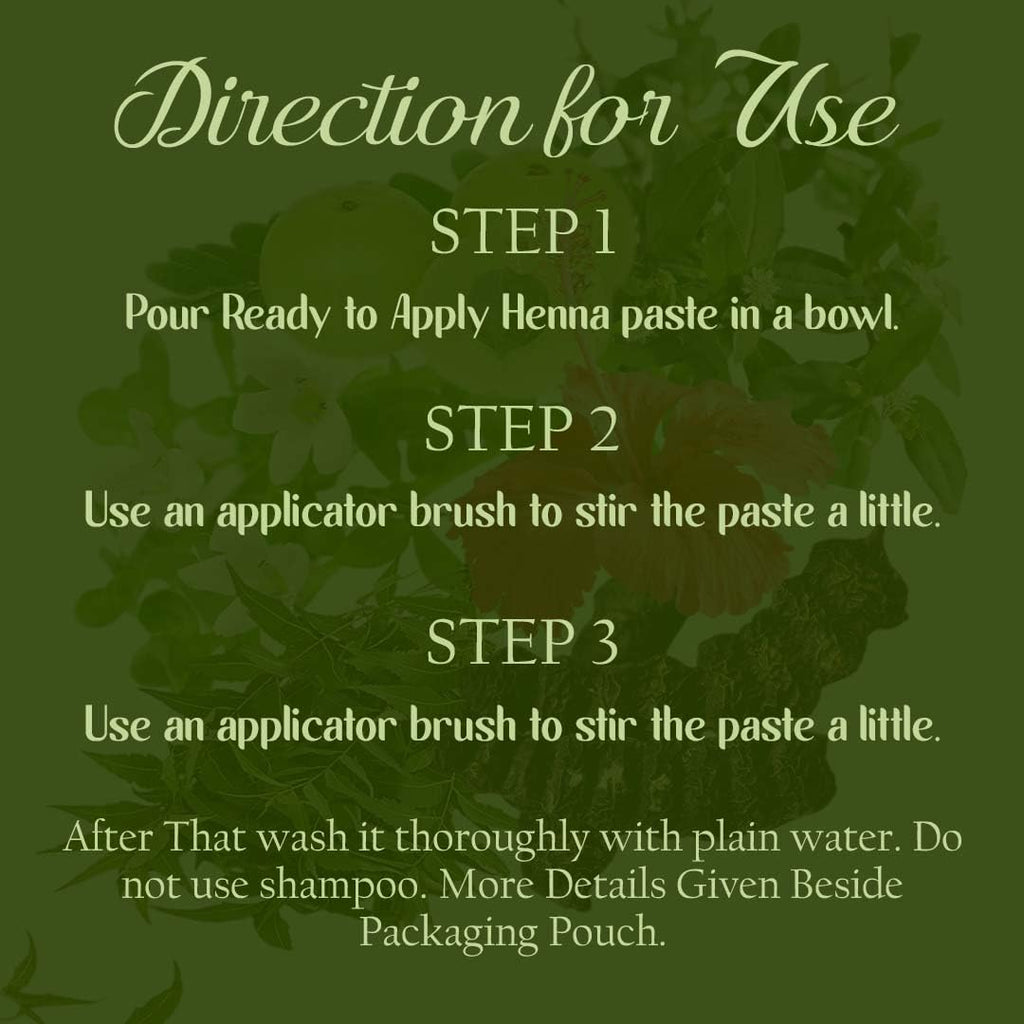 Direction for Use

STEP 1

Pour Ready to Apply Henna paste in a bowl.

STEP 2

Use an applicator brush to stir the paste a little.

STEP 3

Use an applicator brush to stir the paste a little.

After That wash it thoroughly with plain water. Do not use shampoo. More Details Given Beside Packaging Pouch.