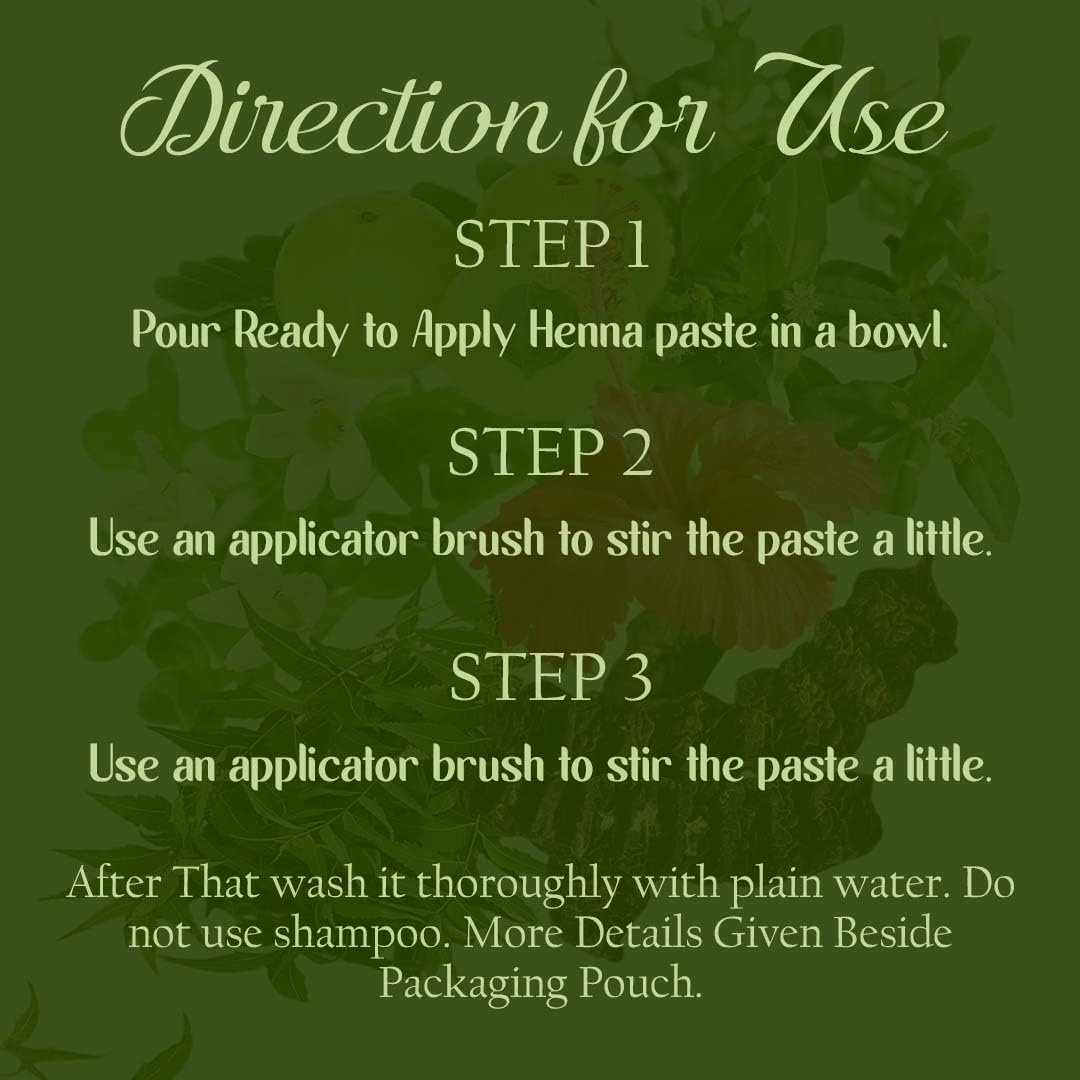 Direction for Use

STEP 1

Pour Ready to Apply Henna paste in a bowl.

STEP 2

Use an applicator brush to stir the paste a little.

STEP 3

Use an applicator brush to stir the paste a little.

After That wash it thoroughly with plain water. Do not use shampoo. More Details Given Beside Packaging Pouch.