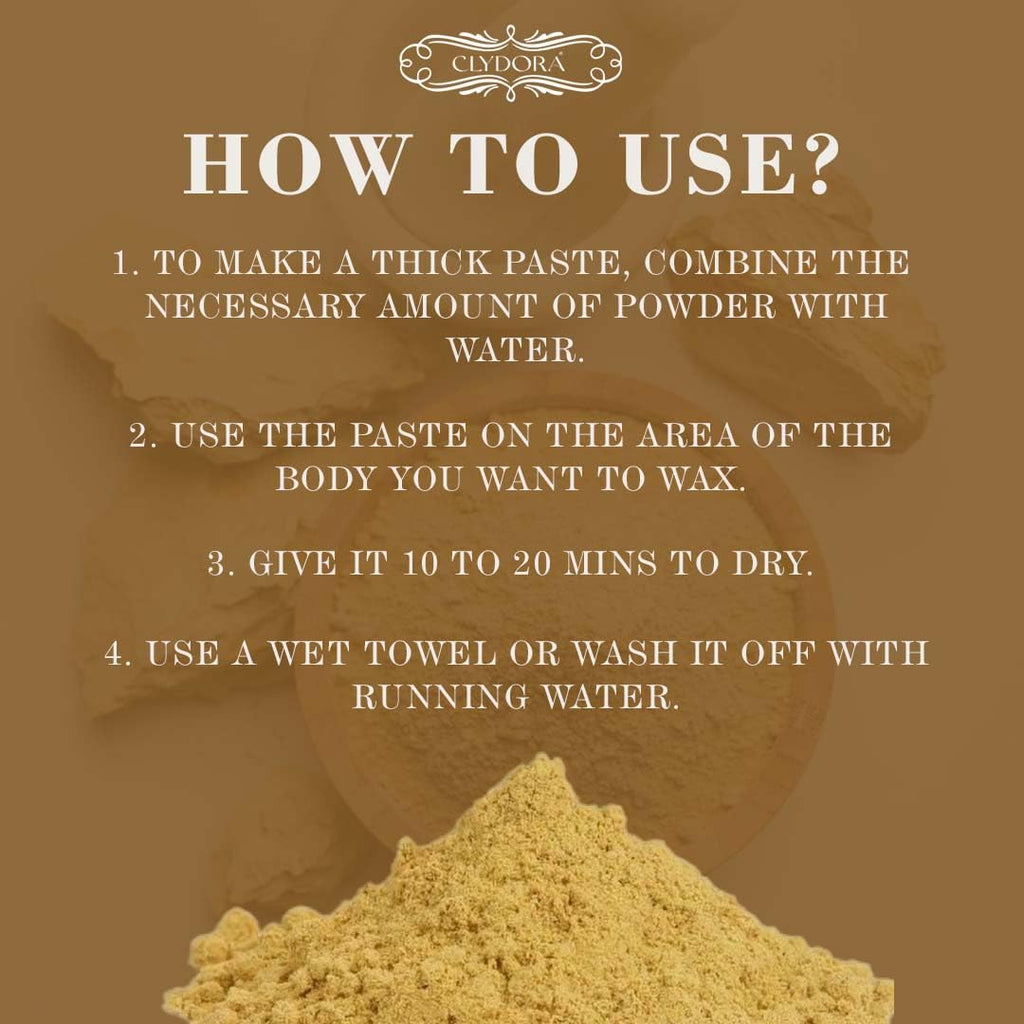 CLYDORA

HOW TO USE?

1. TO MAKE A THICK PASTE, COMBINE THE NECESSARY AMOUNT OF POWDER WITH WATER.

2. USE THE PASTE ON THE AREA OF THE BODY YOU WANT TO WAX.

3. GIVE IT 10 TO 20 MINS TO DRY.

4. USE A WET TOWEL OR WASH IT OFF WITH RUNNING WATER.