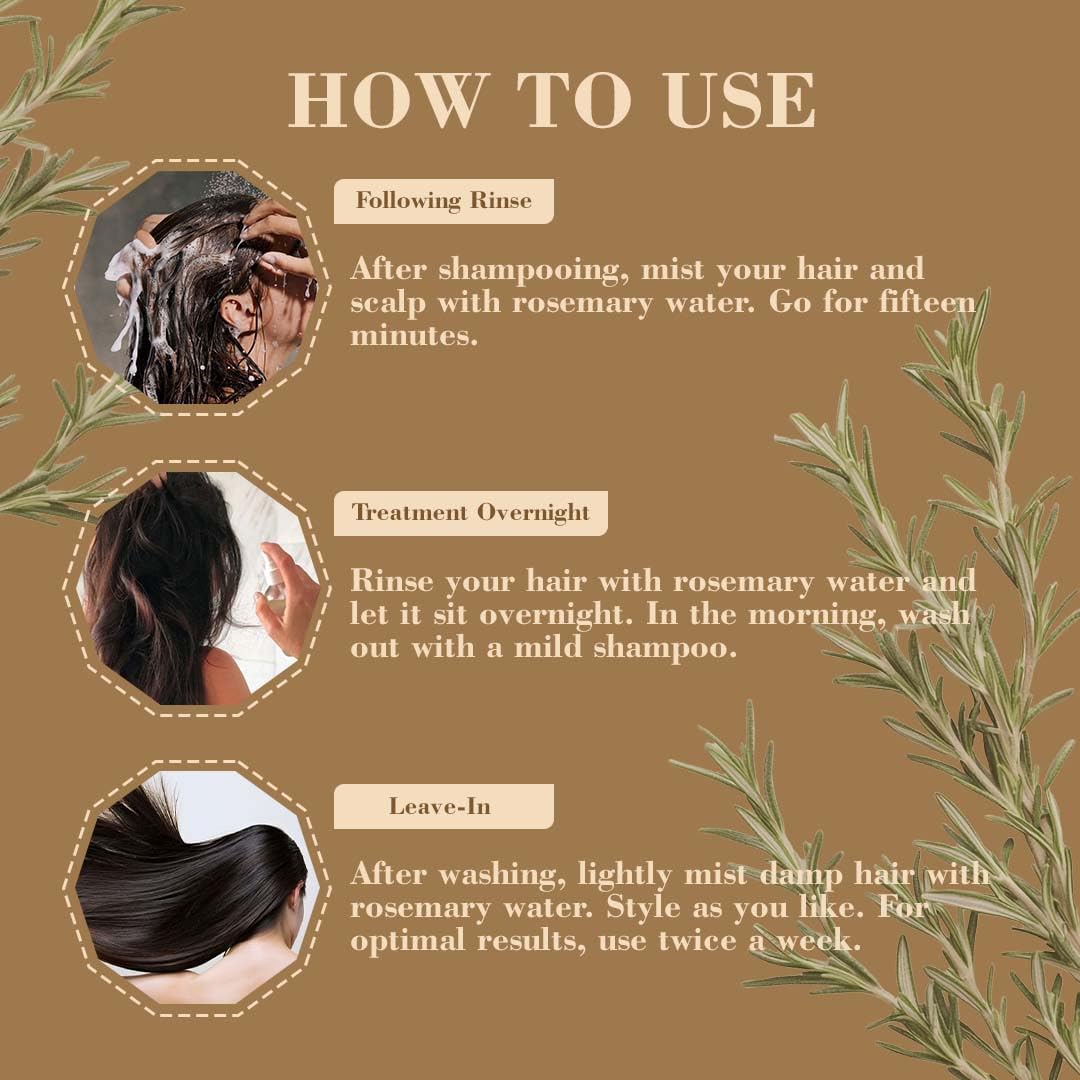 HOW TO USE

Following Rinse

After shampooing, mist your hair and scalp with rosemary water. Go for fifteen minutes.

Treatment Overnight

Rinse your hair with rosemary water and let it sit overnight. In the morning, wash out with a mild shampoo.

Leave-In

After washing, lightly mist damp hair with rosemary water. Style as you like. For optimal results, use twice a week.