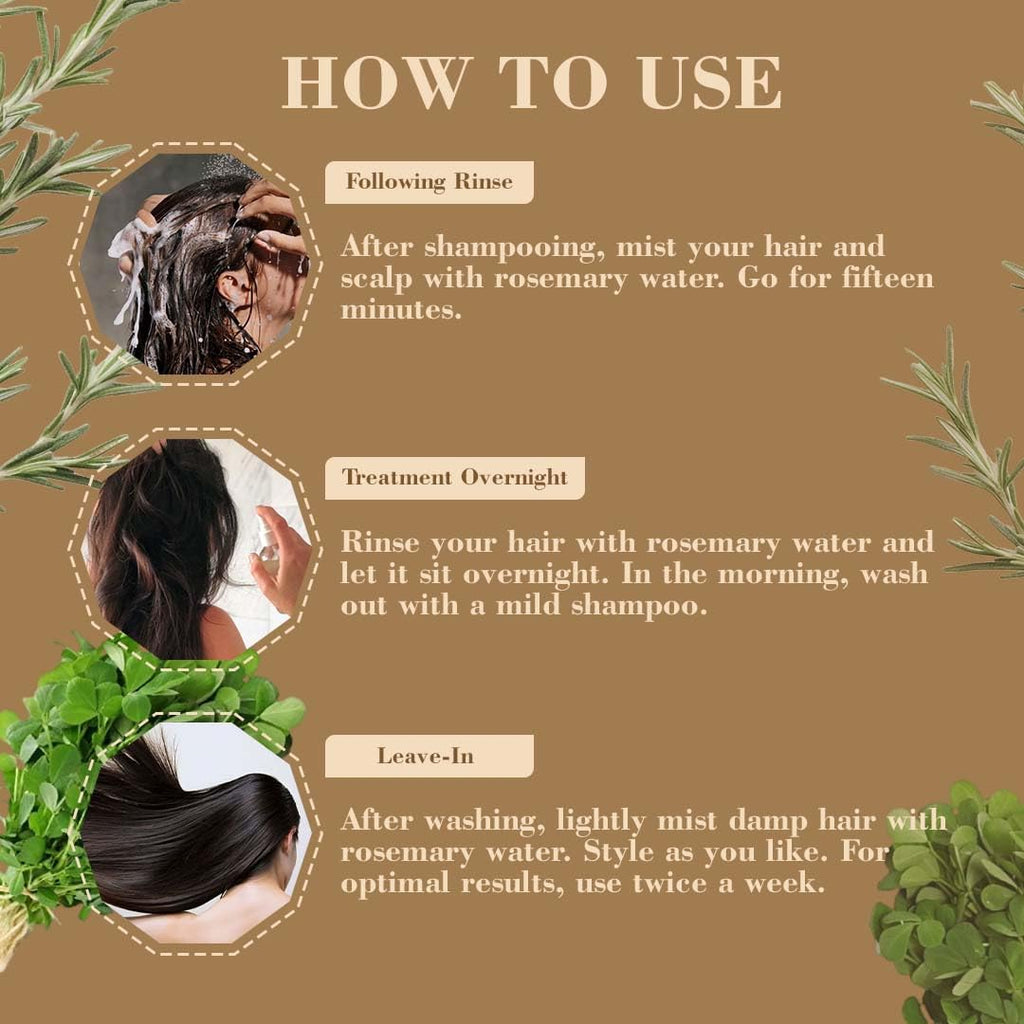 HOW TO USE

Following Rinse

After shampooing, mist your hair and scalp with rosemary water. Go for fifteen minutes.

Treatment Overnight

Rinse your hair with rosemary water and let it sit overnight. In the morning, wash out with a mild shampoo.

Leave-In

After washing, lightly mist damp hair with rosemary water. Style as you like. For optimal results, use twice a week.