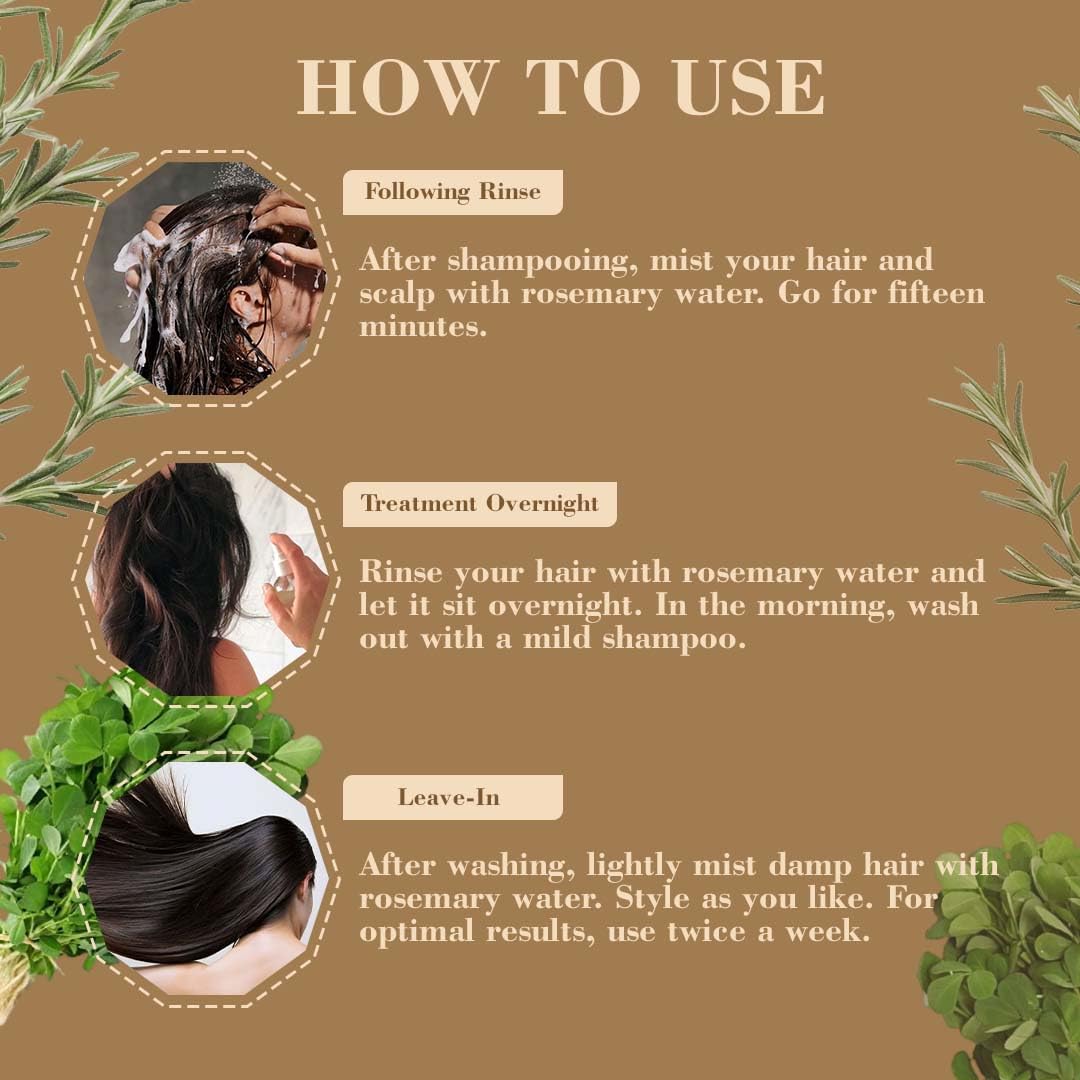 HOW TO USE

Following Rinse

After shampooing, mist your hair and scalp with rosemary water. Go for fifteen minutes.

Treatment Overnight

Rinse your hair with rosemary water and let it sit overnight. In the morning, wash out with a mild shampoo.

Leave-In

After washing, lightly mist damp hair with rosemary water. Style as you like. For optimal results, use twice a week.