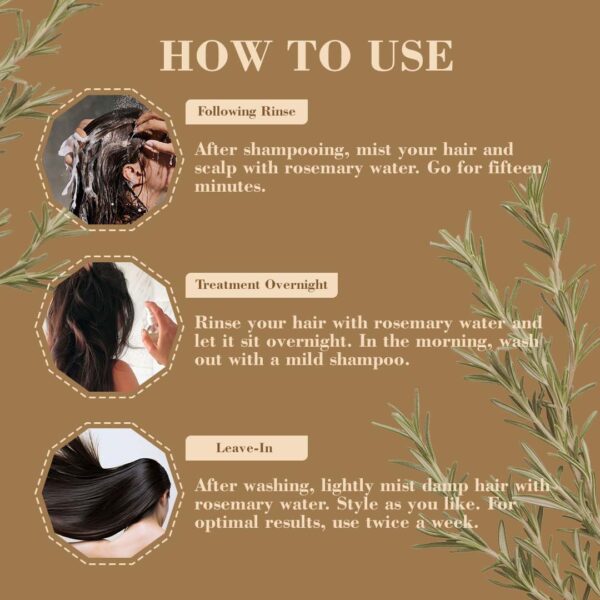 HOW TO USE

Following Rinse

After shampooing, mist your hair and scalp with rosemary water. Go for fifteen minutes.

Treatment Overnight

Rinse your hair with rosemary water and let it sit overnight. In the morning, wash out with a mild shampoo.

Leave-In

After washing, lightly mist damp hair with rosemary water. Style as you like. For optimal results, use twice a week.